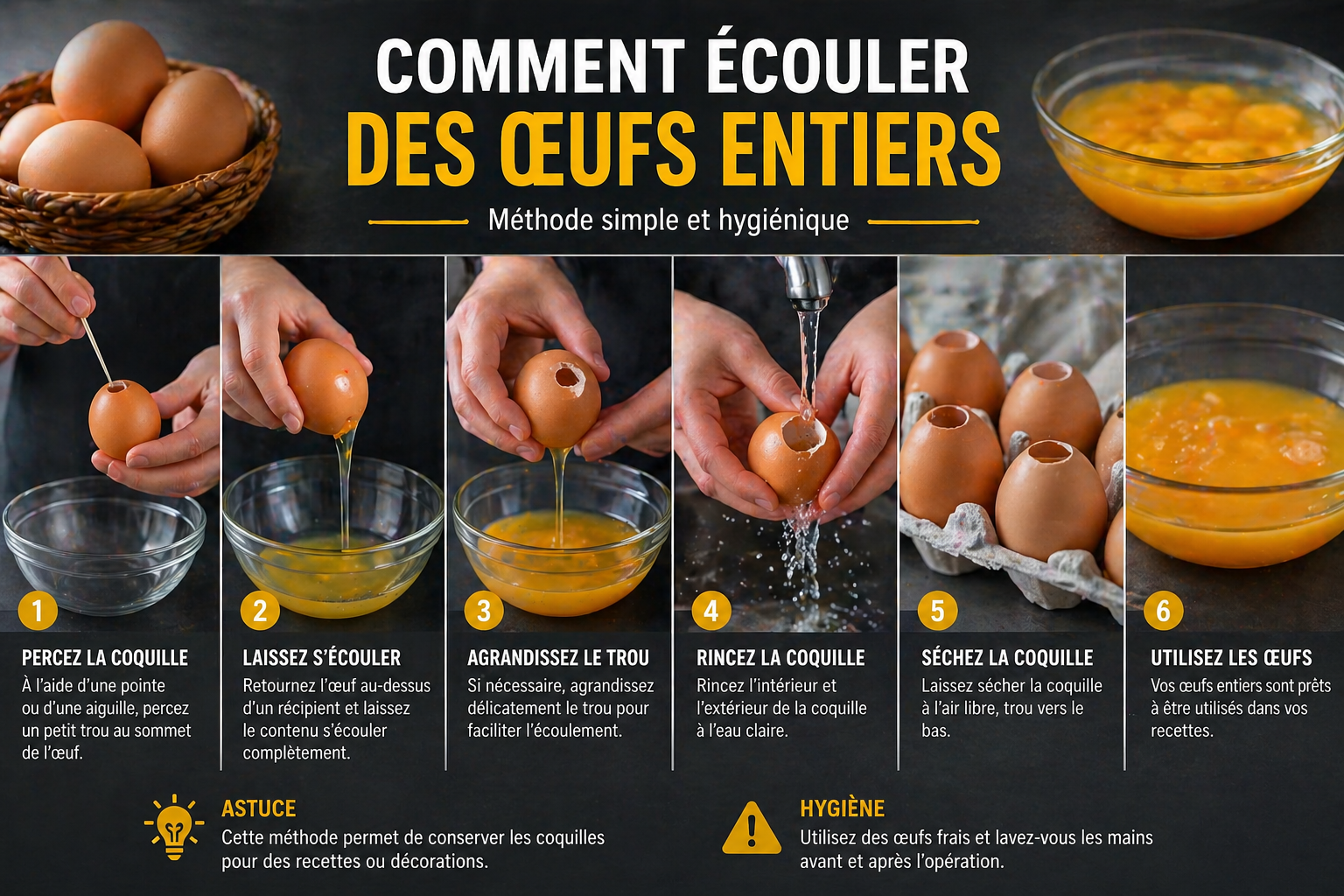 COMMENT ÉCOULER
DES ŒUFS ENTIERS

Méthode simple et hygiénique

1
PERCEZ LA COQUILLE
À l'aide d'une pointe ou d'une aiguille, percez un petit trou au sommet de l'œuf.

2
LAISSEZ S'ÉCOULER
Retournez l'œuf au-dessus d'un récipient et laissez le contenu s'écouler complètement.

3
AGRANDISSEZ LE TROU
Si nécessaire, agrandissez délicatement le trou pour faciliter l'écoulement.

4
RINCEZ LA COQUILLE
Rincez l'intérieur et l'extérieur de la coquille à l'eau claire.

5
SÉCHEZ LA COQUILLE
Laissez sécher la coquille à l'air libre, trou vers le bas.

6
UTILISEZ LES ŒUFS
Vos œufs entiers sont prêts à être utilisés dans vos recettes.

ASTUCE
Cette méthode permet de conserver les coquilles pour des recettes ou décorations.

HYGIÈNE
Utilisez des œufs frais et lavez-vous les mains avant et après l'opération.